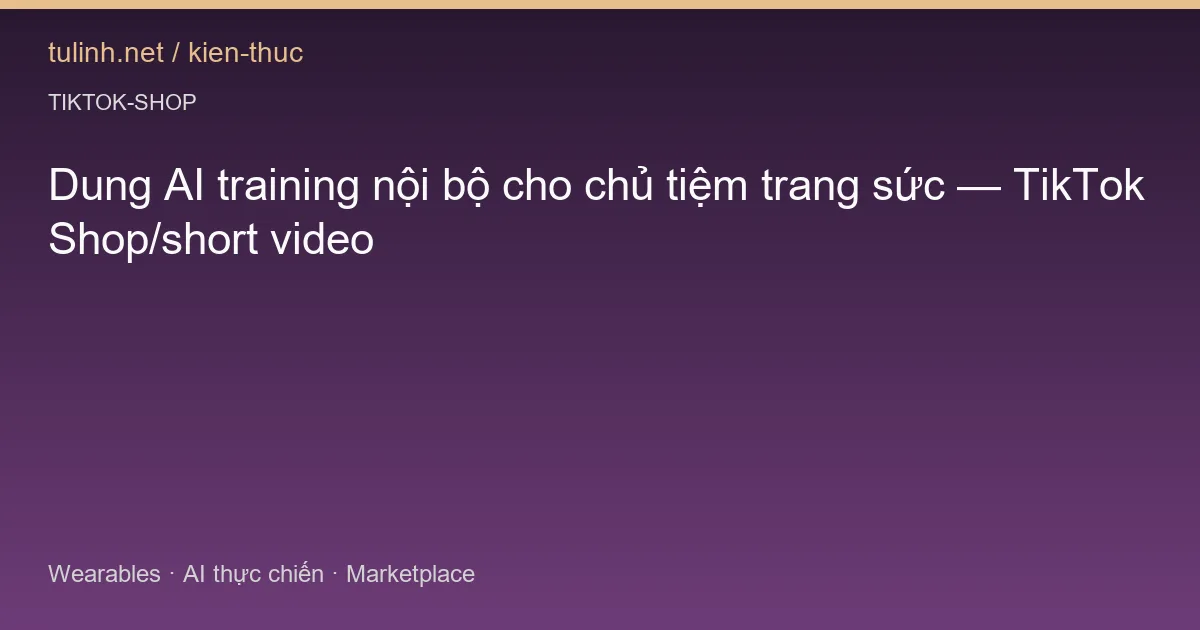 tulinh.net / kien-thuc

TIKTOK-SHOP

Dung AI training nội bộ cho chủ tiệm trang sức — TikTok Shop/short video

Wearables · AI thực chiến · Marketplace