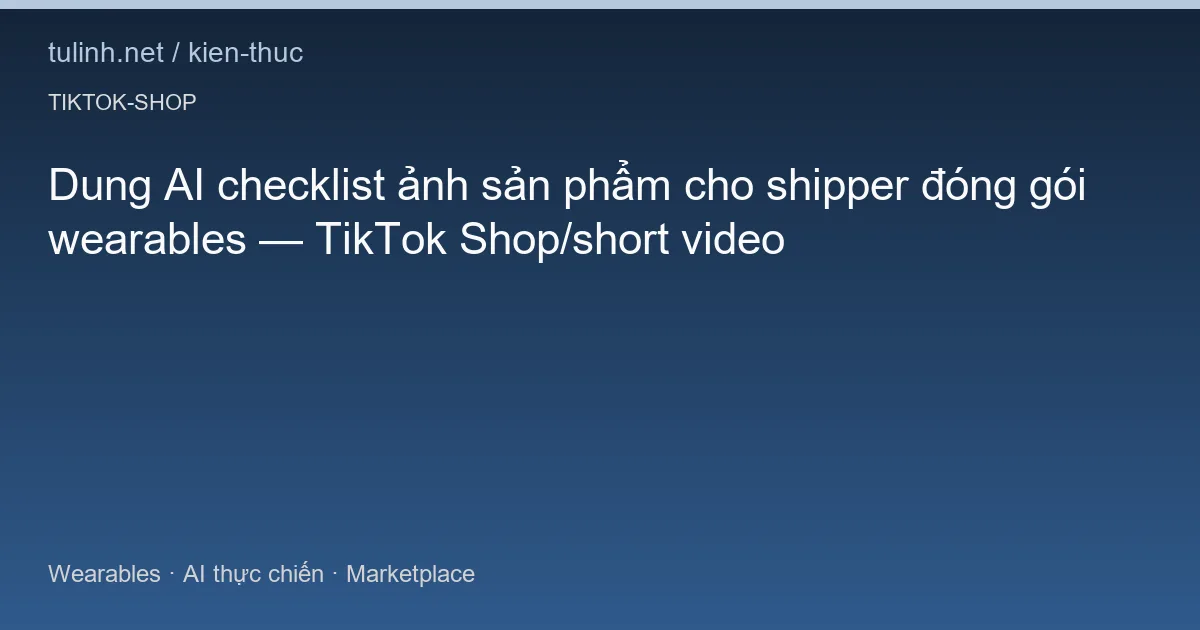 tulinh.net / kien-thuc

TIKTOK-SHOP

Dung AI checklist ảnh sản phẩm cho shipper đóng gói wearables — TikTok Shop/short video

Wearables · AI thực chiến · Marketplace