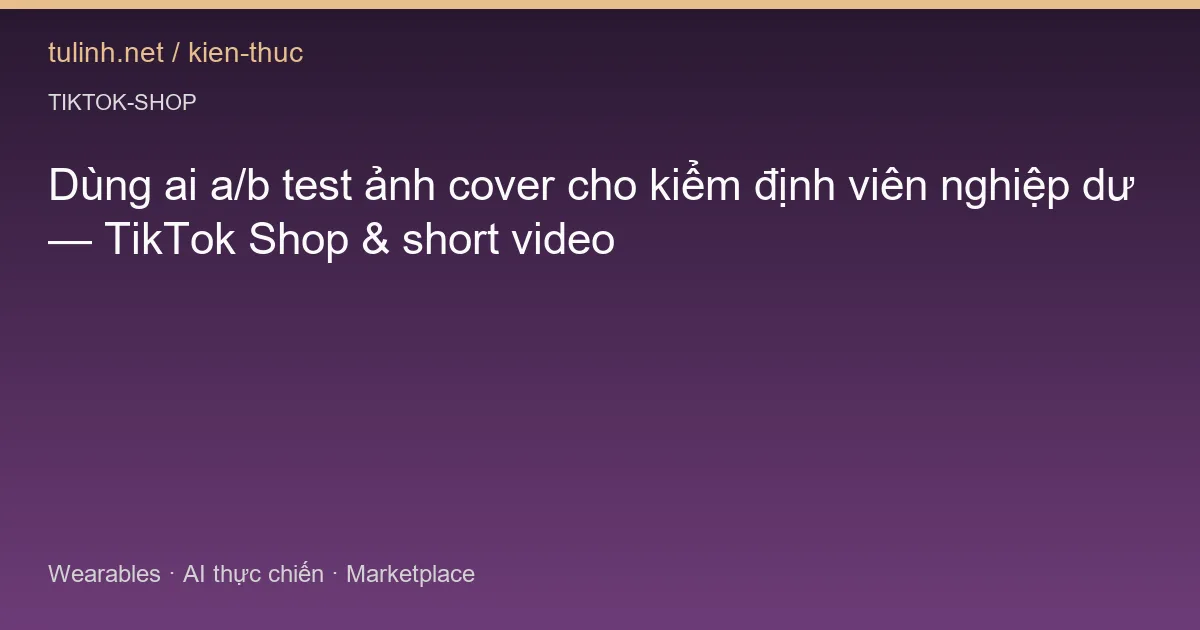 tulinh.net / kien-thuc

TIKTOK-SHOP

Dùng ai a/b test ảnh cover cho kiểm định viên nghiệp dư — TikTok Shop & short video

Wearables · AI thực chiến · Marketplace