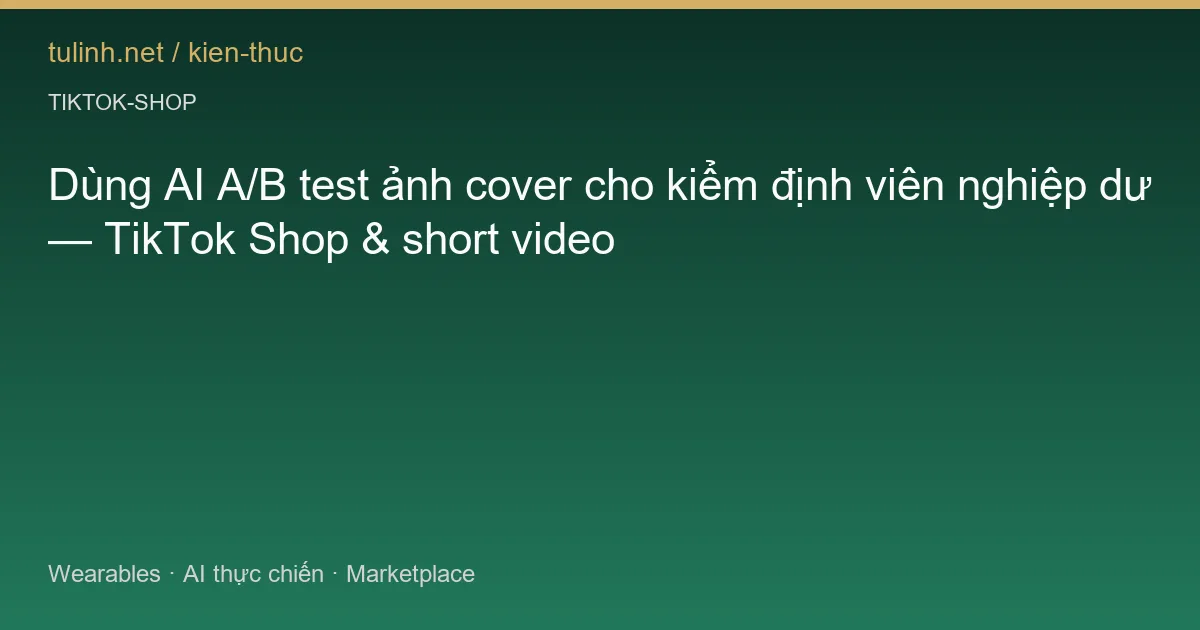 tulinh.net / kien-thuc

TIKTOK-SHOP

Dùng AI A/B test ảnh cover cho kiểm định viên nghiệp dư — TikTok Shop & short video

Wearables · AI thực chiến · Marketplace