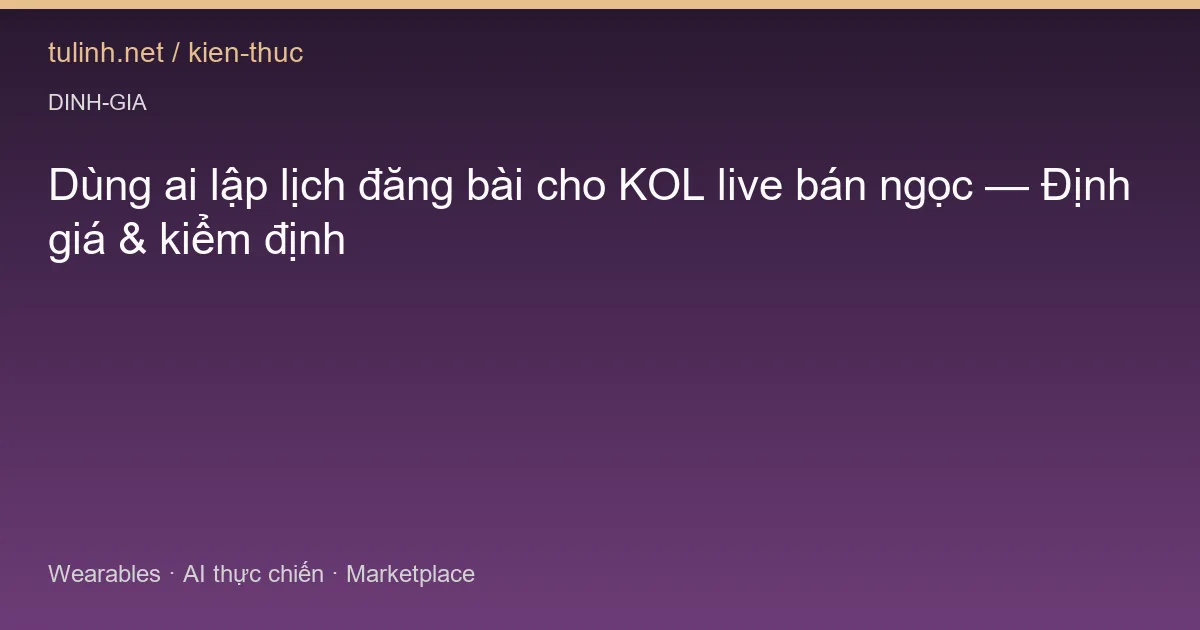 tulinh.net / kien-thuc

DINH-GIA

Dùng ai lập lịch đăng bài cho KOL live bán ngọc — Định giá & kiểm định

Wearables · AI thực chiến · Marketplace