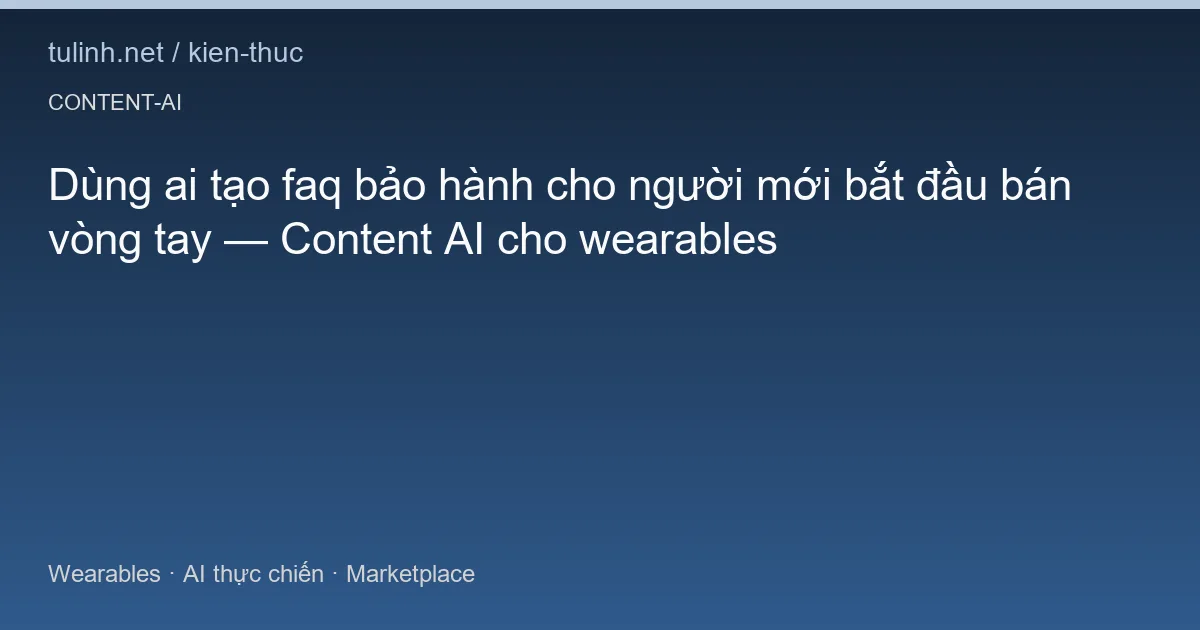 tulinh.net / kien-thuc

CONTENT-AI

Dùng ai tạo faq bảo hành cho người mới bắt đầu bán vòng tay — Content AI cho wearables

Wearables · AI thực chiến · Marketplace