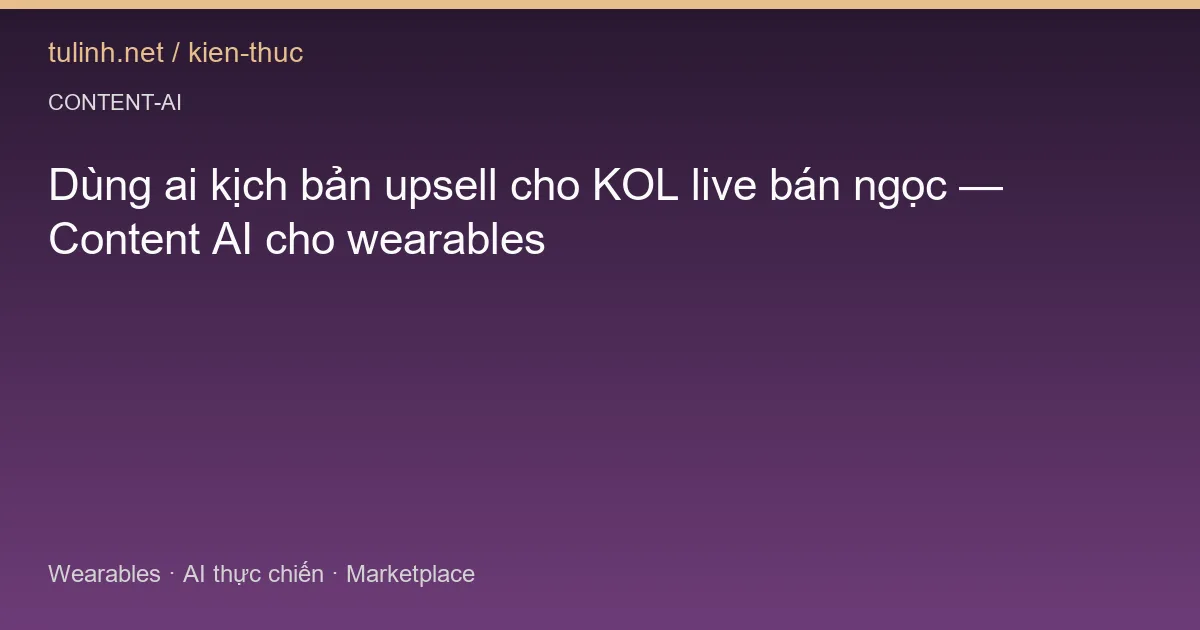 tulinh.net / kien-thuc

CONTENT-AI

Dùng ai kịch bản upsell cho KOL live bán ngọc — Content AI cho wearables

Wearables · AI thực chiến · Marketplace