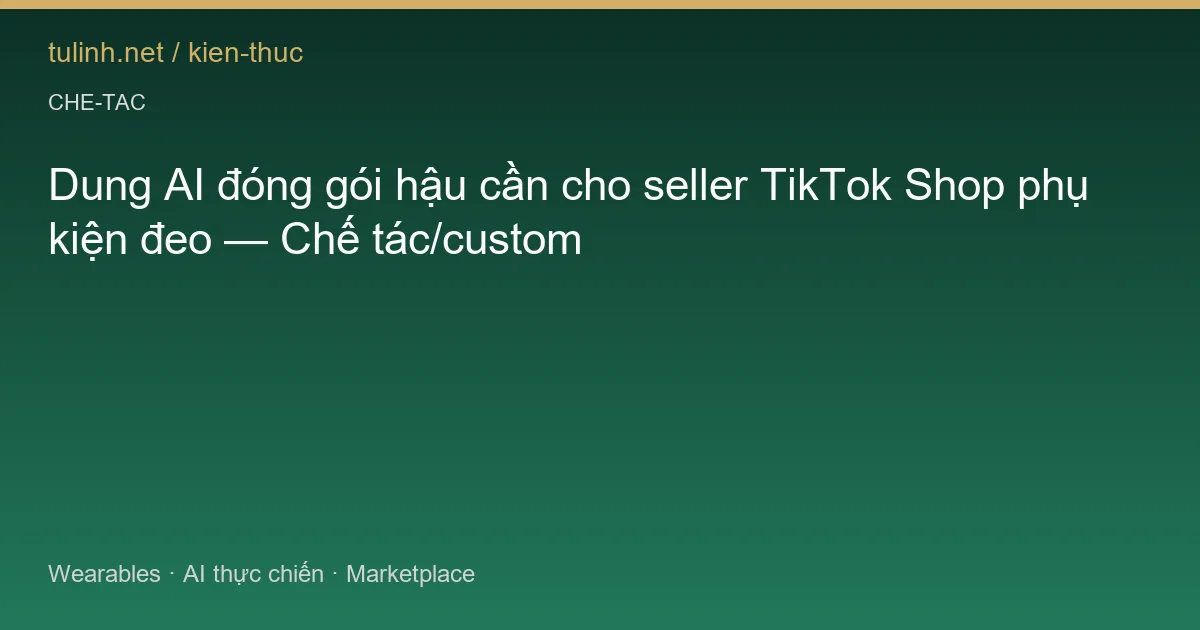 tulinh.net / kien-thuc

CHE-TAC

Dung AI đóng gói hậu cần cho seller TikTok Shop phụ kiện đeo — Chế tác/custom

Wearables · AI thực chiến · Marketplace