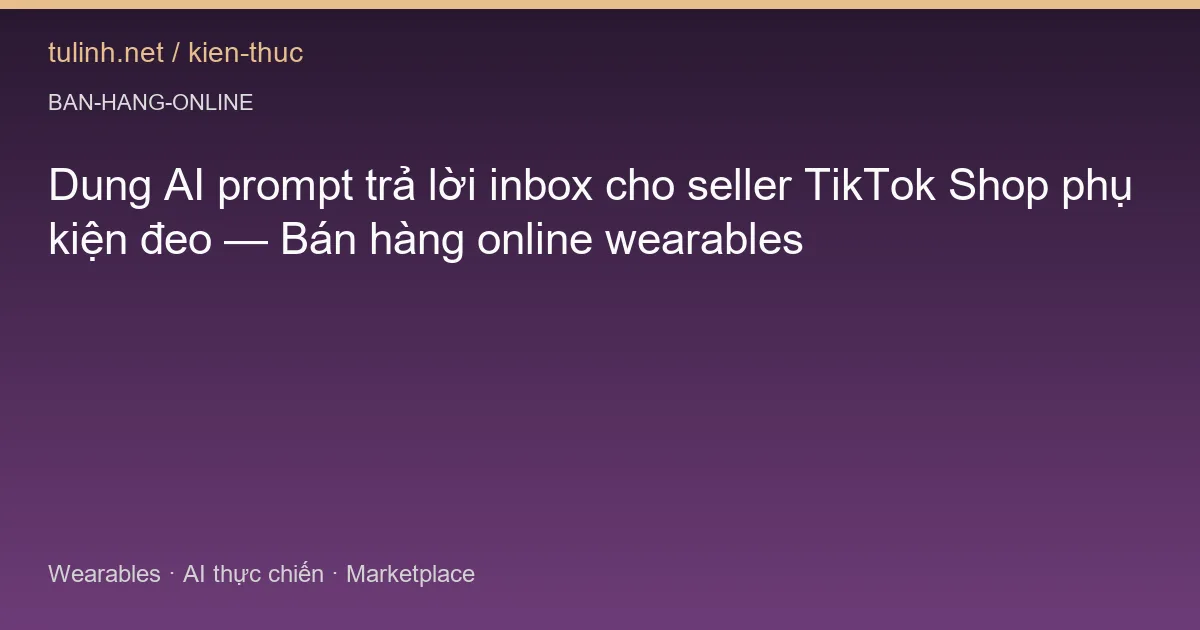 tulinh.net / kien-thuc

BAN-HANG-ONLINE

Dung AI prompt trả lời inbox cho seller TikTok Shop phụ kiện đeo — Bán hàng online wearables

Wearables · AI thực chiến · Marketplace